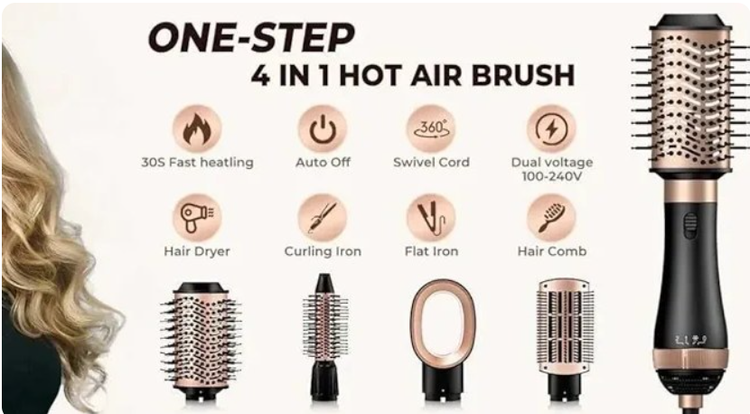 ONE-STEP
4 IN 1 HOT AIR BRUSH

30S Fast heatling

Auto Off

360°
Swivel Cord

Dual voltage 100-240V

Hair Dryer

Curling Iron

Flat Iron

Hair Comb